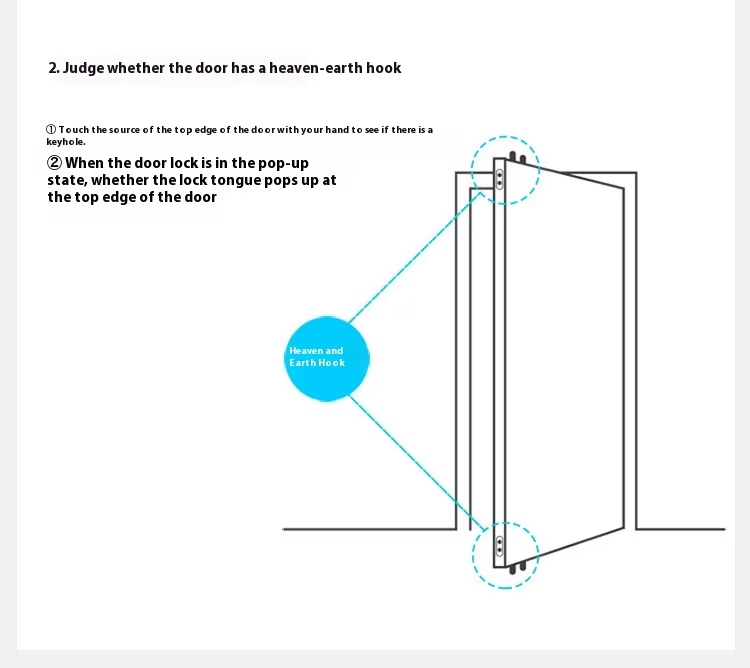 2. Judge whether the door has a heaven-earth hook

① Touch the source of the top edge of the door with your hand to see if there is a keyhole.

② When the door lock is in the pop-up state, whether the lock tongue pops up at the top edge of the door

Heaven and Earth Hook